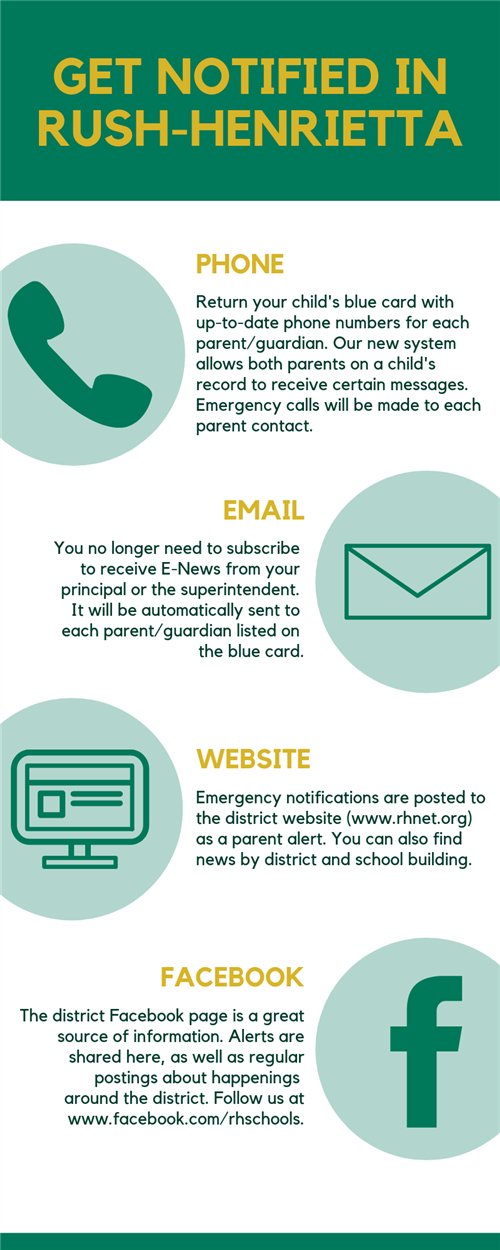 GET NOTIFIED IN RUSH-HENRIETTA

PHONE

Return your child's blue card with up-to-date phone numbers for each parent/guardian. Our new system allows both parents on a child's record to receive certain messages. Emergency calls will be made to each parent contact.

EMAIL

You no longer need to subscribe to receive E-News from your principal or the superintendent. It will be automatically sent to each parent/guardian listed on the blue card.

WEBSITE

Emergency notifications are posted to the district website (www.rhnet.org) as a parent alert. You can also find news by district and school building.

FACEBOOK

The district Facebook page is a great source of information. Alerts are shared here, as well as regular postings about happenings around the district. Follow us at www.facebook.com/rhschools.